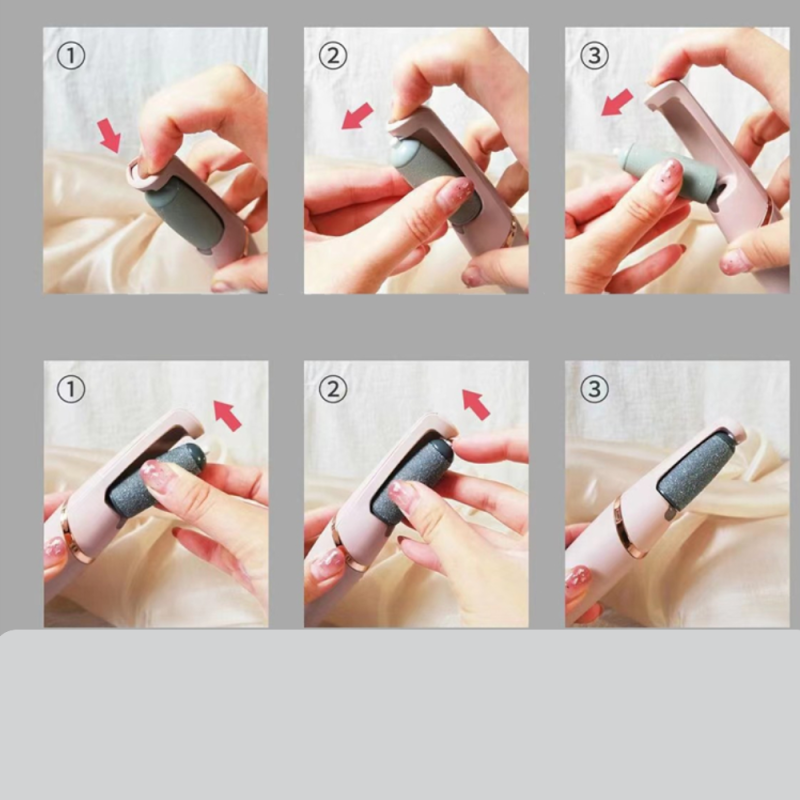 ①

②

③

①

②

③